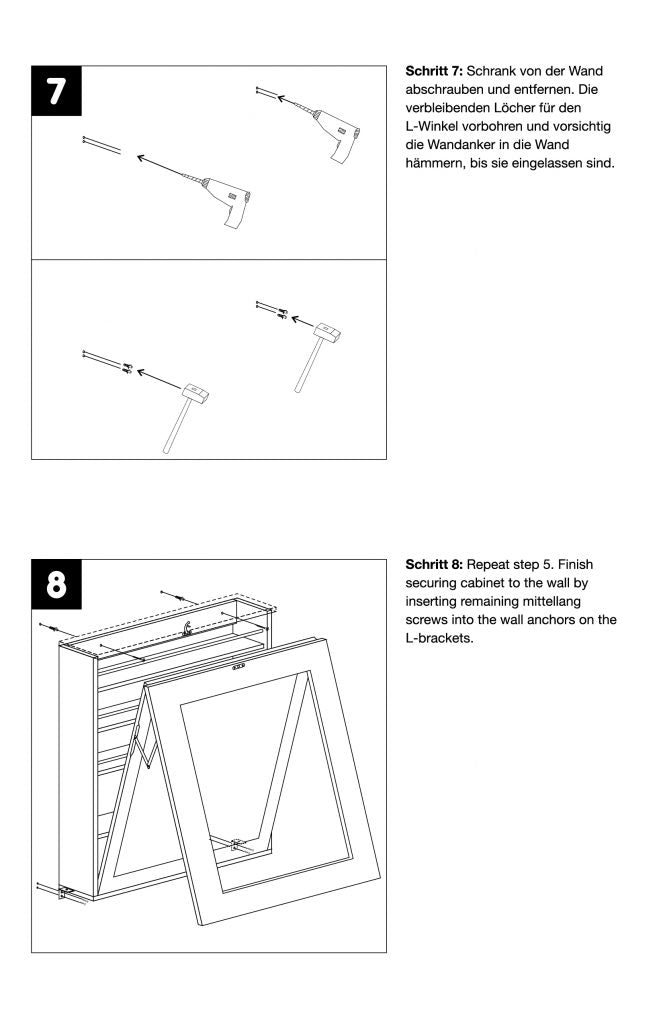 7

Schritt 7: Schrank von der Wand abschrauben und entfernen. Die verbleibenden Löcher für den L-Winkel vorbohren und vorsichtig die Wandanker in die Wand hämmern, bis sie eingelassen sind.

8

Schritt 8: Repeat step 5. Finish securing cabinet to the wall by inserting remaining mittellang screws into the wall anchors on the L-brackets.