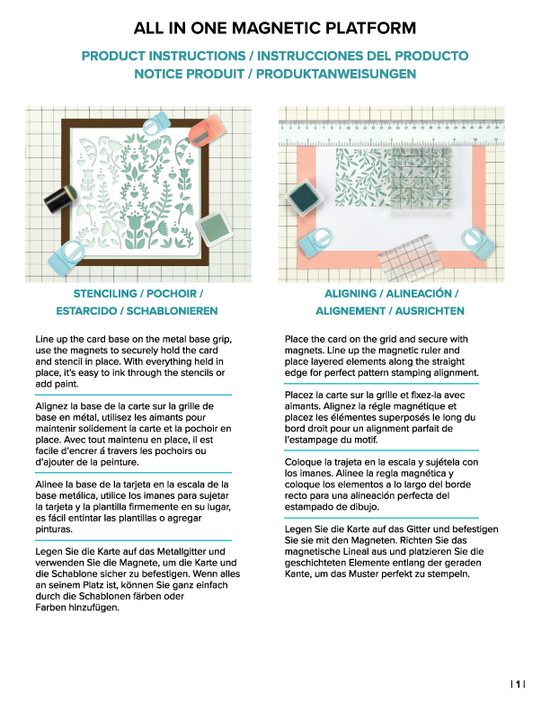 ALL IN ONE MAGNETIC PLATFORM

PRODUCT INSTRUCTIONS / INSTRUCCIONES DEL PRODUCTO
NOTICE PRODUIT / PRODUKTANWEISUNGEN

STENCILING / POCHOIR / ESTARCIDO / SCHABLONIEREN

Line up the card base on the metal base grip, use the magnets to securely hold the card and stencil in place. With everything held in place, it's easy to ink through the stencils or add paint.

Alignez la base de la carte sur la grille de base en métal, utilisez les aimants pour maintenir solidement la carte et la pochoir en place. Avec tout maintenu en place, il est facile d'encrer á travers les pochoirs ou d'ajouter de la peinture.

Alinee la base de la tarjeta en la escala de la base metálica, utilice los imanes para sujetar la tarjeta y la plantilla firmemente en su lugar, es fácil entintar las plantillas o agregar pinturas.

Legen Sie die Karte auf das Metallgitter und verwenden Sie die Magnete, um die Karte und die Schablone sicher zu befestigen. Wenn alles an seinem Platz ist, können Sie ganz einfach durch die Schablonen färben oder Farben hinzufügen.

ALIGNING / ALINEACIÓN / ALIGNEMENT / AUSRICHTEN

Place the card on the grid and secure with magnets. Line up the magnetic ruler and place layered elements along the straight edge for perfect pattern stamping alignment.

Placez la carte sur la grille et fixez-la avec aimants. Alignez la régle magnétique et placez les élémentes superposés le long du bord droit pour un alignment parfait de l'estampage du motif.

Coloque la trajeta en la escala y sujétela con los imanes. Alinee la regla magnética y coloque los elementos a lo largo del borde recto para una alineación perfecta del estampado de dibujo.

Legen Sie die Karte auf das Gitter und befestigen Sie sie mit den Magneten. Richten Sie das magnetische Lineal aus und platzieren Sie die geschichteten Elemente entlang der geraden Kante, um das Muster perfekt zu stempeln.

| 1 |