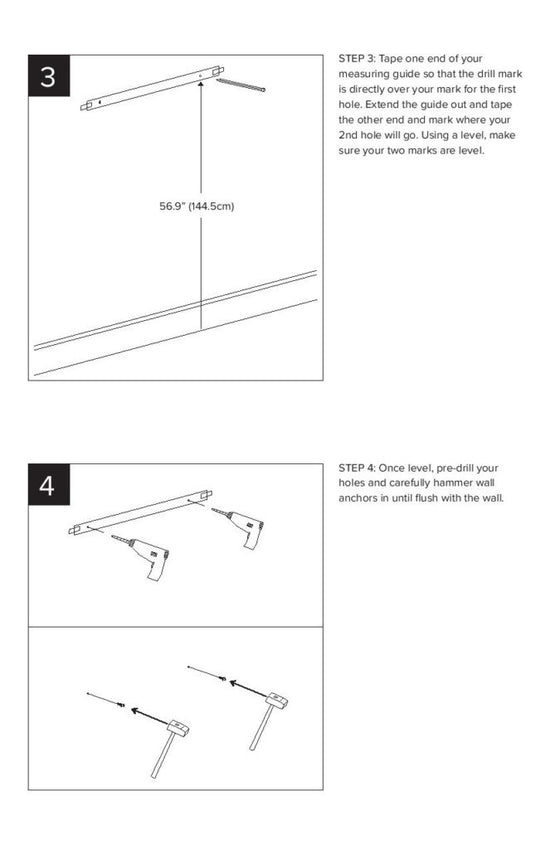 3

56.9" (144.5cm)

STEP 3: Tape one end of your measuring guide so that the drill mark is directly over your mark for the first hole. Extend the guide out and tape the other end and mark where your 2nd hole will go. Using a level, make sure your two marks are level.

4

STEP 4: Once level, pre-drill your holes and carefully hammer wall anchors in until flush with the wall.